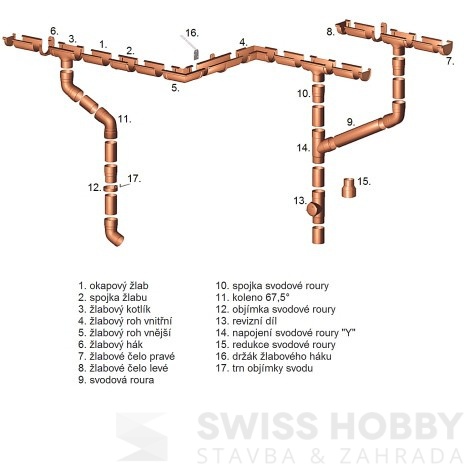 6. 3. 1. 2. 16. 4. 8. 7. 5. 10. 11. 9. 14. 12. 17. 15. 13.

1. okapový žlab
2. spojka žlabu
3. žlabový kotlík
4. žlabový roh vnitřní
5. žlabový roh vnější
6. žlabový hák
7. žlabové čelo pravé
8. žlabové čelo levé
9. svodová roura

10. spojka svodové roury
11. koleno 67,5°
12. objímka svodové roury
13. revizní díl
14. napojení svodové roury "Y"
15. redukce svodové roury
16. držák žlabového háku
17. trn objímky svodu

SWISS HOBBY
STAVBA & ZAHRADA