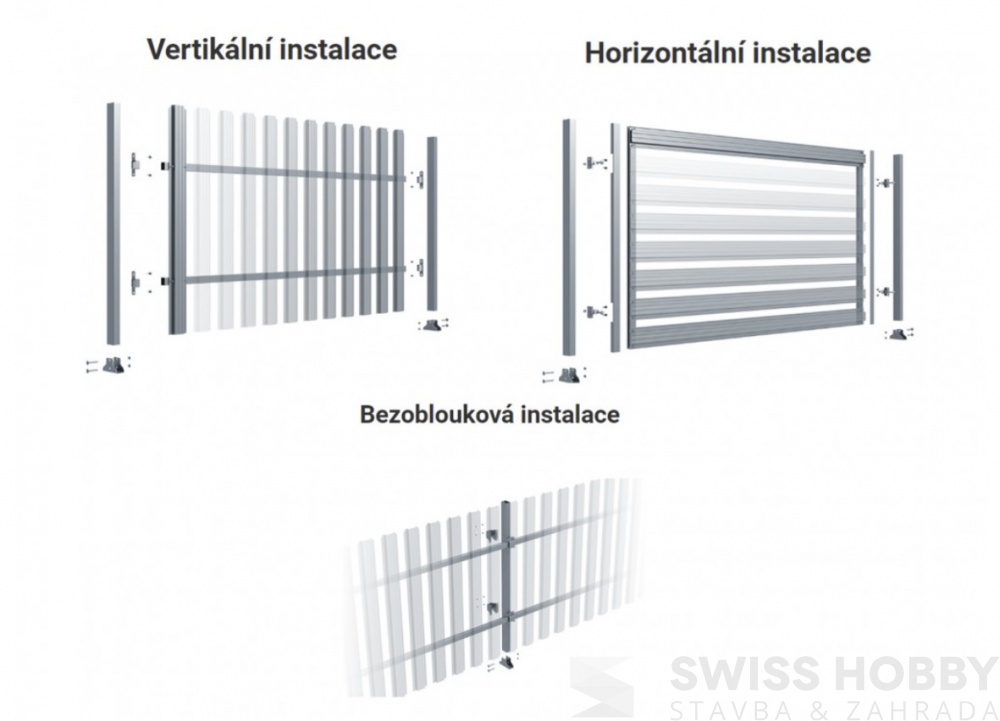 Vertikální instalace

Horizontální instalace

Bezoblouková instalace

SWISS HOBBY
STAVBA & ZAHRADA