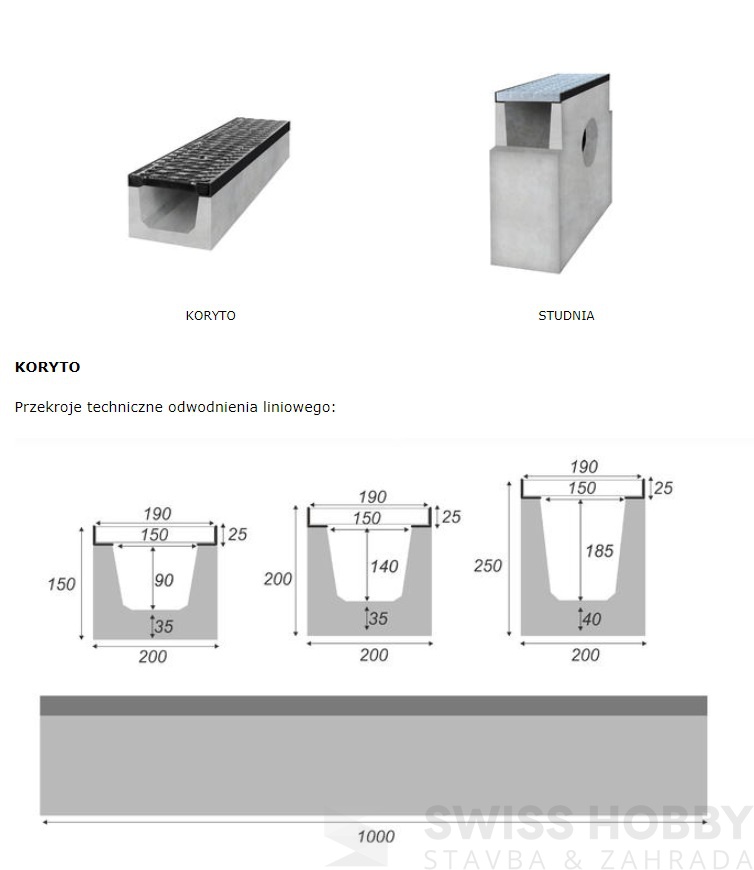 KORYTO

STUDNIA

**KORYTO**

Przekroje techniczne odwodnienia liniowego:

190
150
25
150
90
35
200

190
150
25
200
140
35
200

190
150
25
250
185
40
200

1000

SWISS HOBBY
STAVBA & ZAHRADA